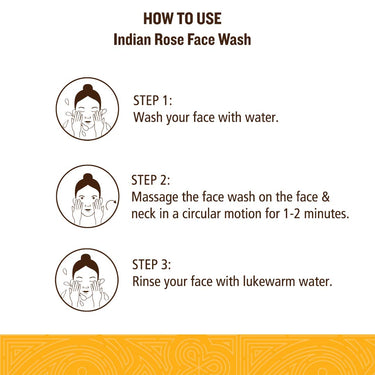 HOW TO USE
Indian Rose Face Wash

STEP 1:
Wash your face with water.

STEP 2:
Massage the face wash on the face & neck in a circular motion for 1-2 minutes.

STEP 3:
Rinse your face with lukewarm water.